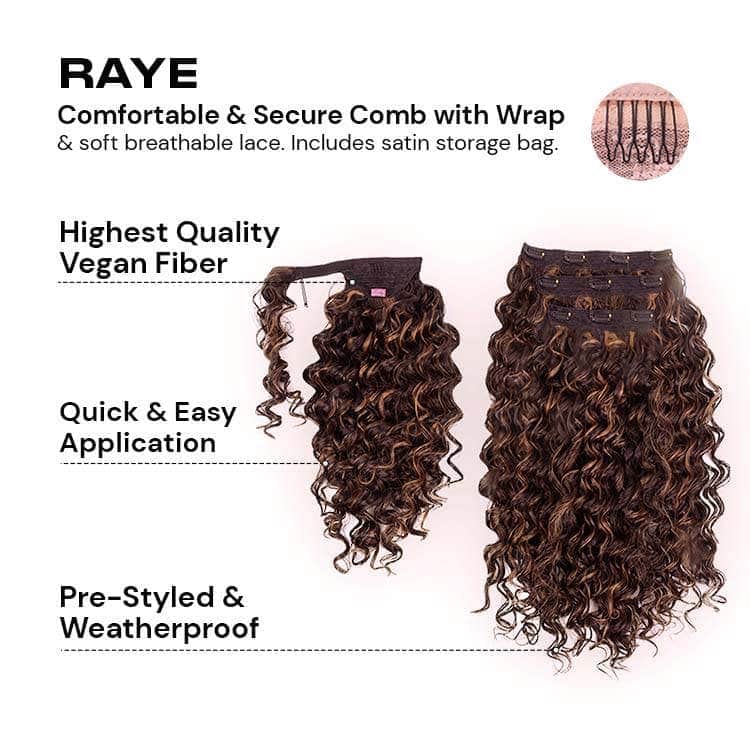 RAYE

Comfortable & Secure Comb with Wrap
& soft breathable lace. Includes satin storage bag.

Highest Quality Vegan Fiber

Quick & Easy Application

Pre-Styled & Weatherproof