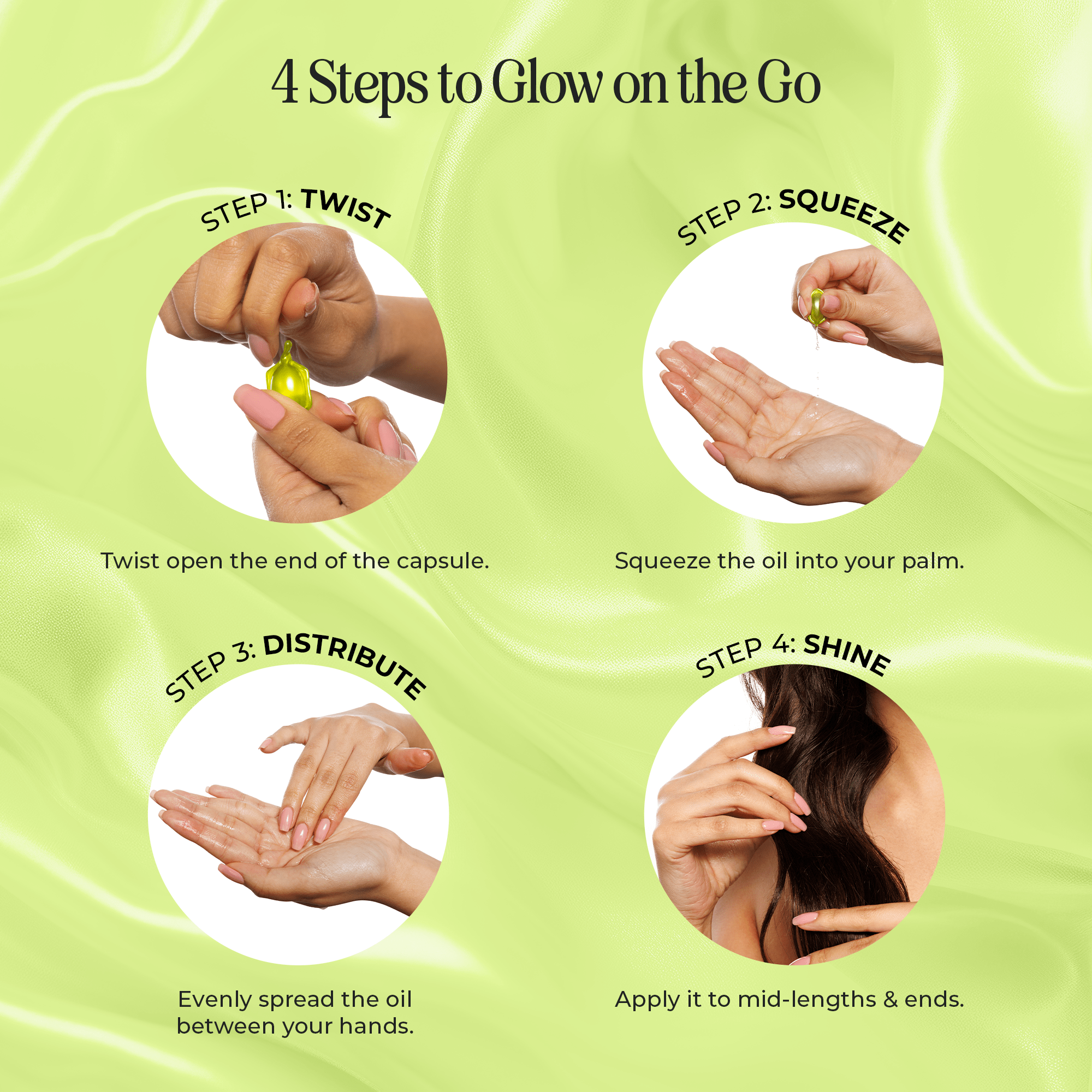 4 Steps to Glow on the Go

STEP 1: TWIST

Twist open the end of the capsule.

STEP 2: SQUEEZE

Squeeze the oil into your palm.

STEP 3: DISTRIBUTE

Evenly spread the oil between your hands.

STEP 4: SHINE

Apply it to mid-lengths & ends.